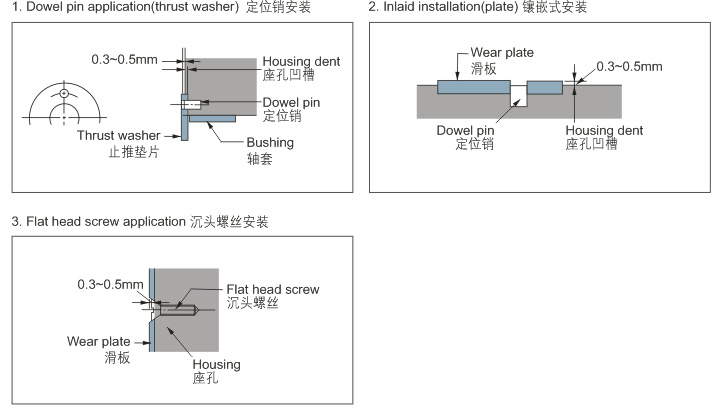 1. Dowel pin application(thrust washer) 定位销安装

0.3~0.5mm

Housing dent
座孔凹槽

Dowel pin
定位销

Thrust washer
止推垫片

Bushing
轴套

2. Inlaid installation(plate) 镶嵌式安装

Wear plate
滑板

0.3~0.5mm

Dowel pin
定位销

Housing dent
座孔凹槽

3. Flat head screw application 沉头螺丝安装

0.3~0.5mm

Flat head screw
沉头螺丝

Wear plate
滑板

Housing
座孔